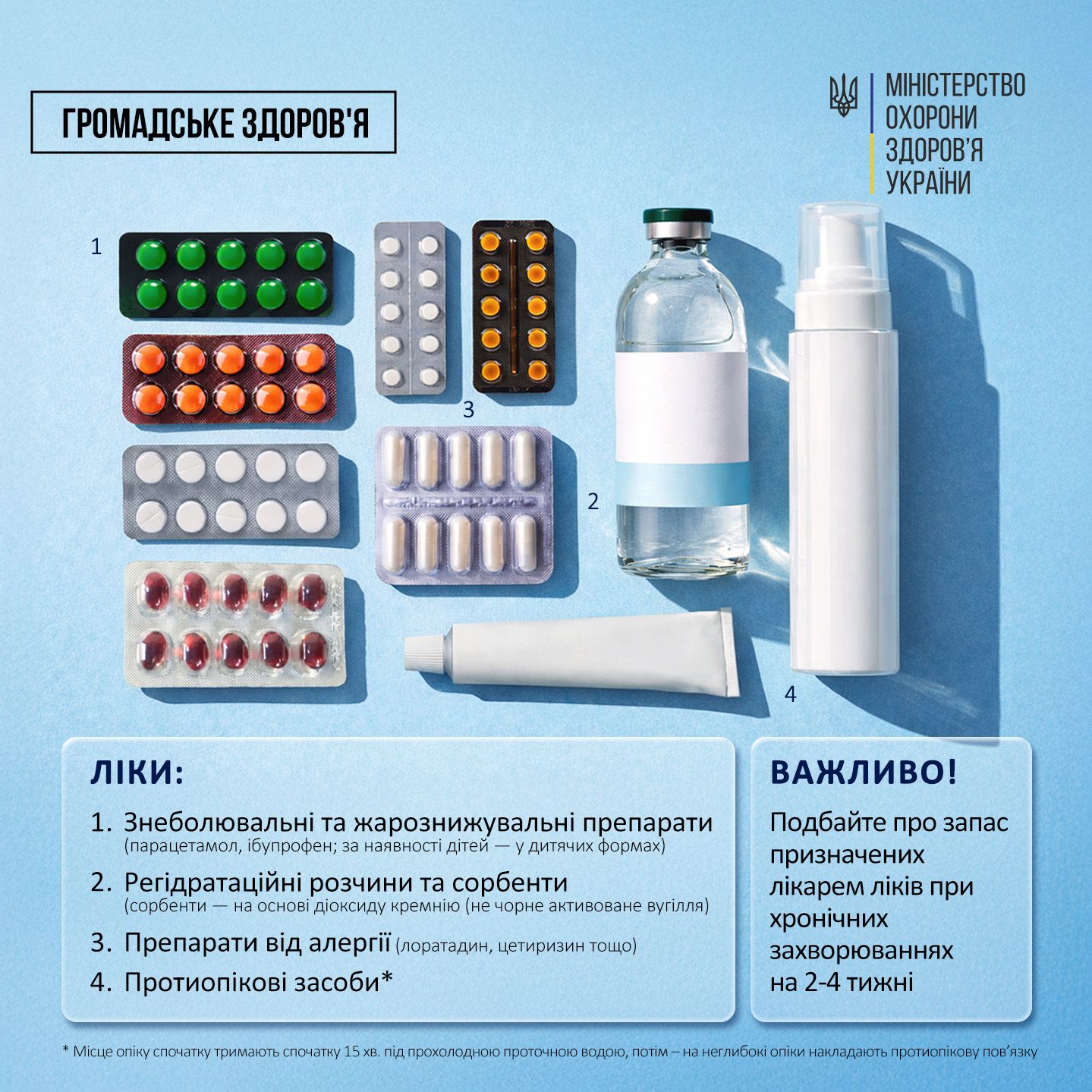 ГРОМАДСЬКЕ ЗДОРОВ'Я

МІНІСТЕРСТВО ОХОРОНИ ЗДОРОВ'Я УКРАЇНИ

1

3

2

4

ЛІКИ:

1. Знеболювальні та жарознижувальні препарати (парацетамол, ібупрофен; за наявності дітей — у дитячих формах)

2. Регідратаційні розчини та сорбенти (сорбенти — на основі діоксиду кремнію (не чорне активоване вугілля)

3. Препарати від алергії (лоратадин, цетиризин тощо)

4. Протиопікові засоби*

ВАЖЛИВО!

Подбайте про запас призначених лікарем ліків при хронічних захворюваннях на 2-4 тижні

* Місце опіку спочатку тримають спочатку 15 хв. під прохолодною проточною водою, потім – на неглибокі опіки накладають протиопікову пов'язку